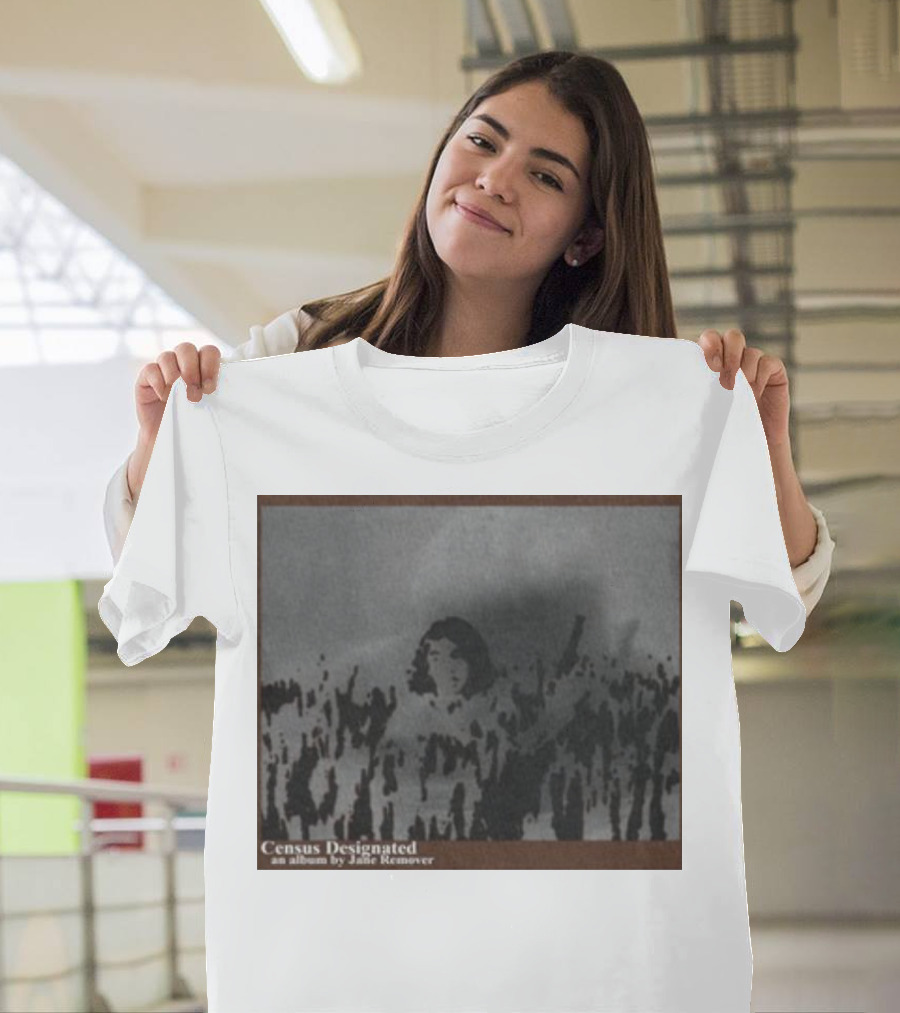 Census Designated
an album by Jane Remover